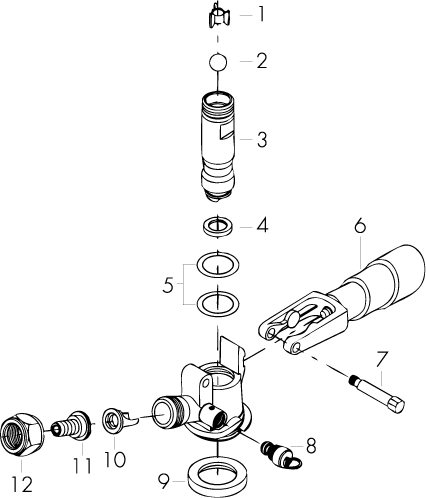 1
2
3
4
6
5
7
8
11
10
12
9