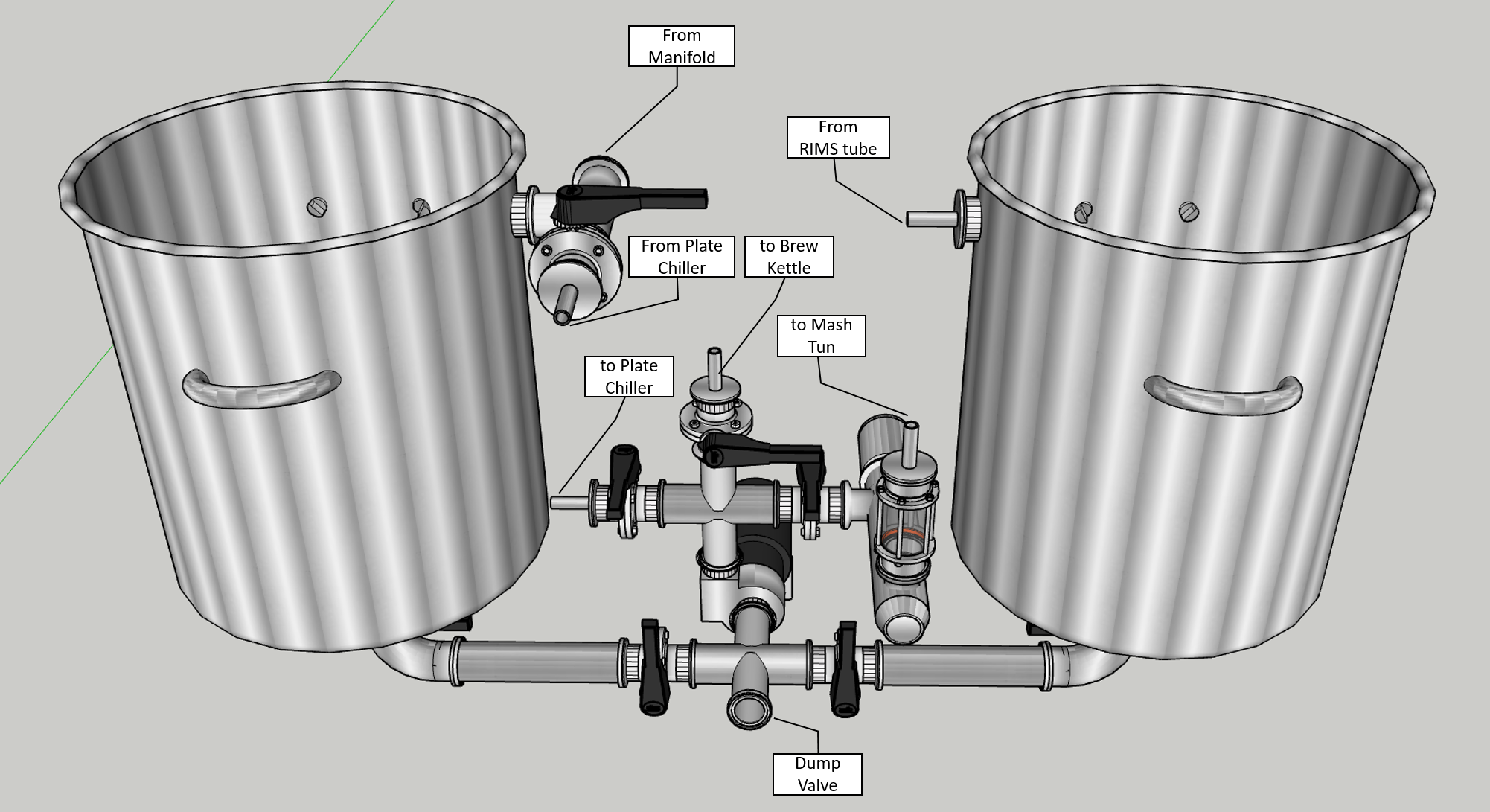 From Manifold

From RIMS tube

From Plate Chiller

to Brew Kettle

to Mash Tun

to Plate Chiller

Dump Valve