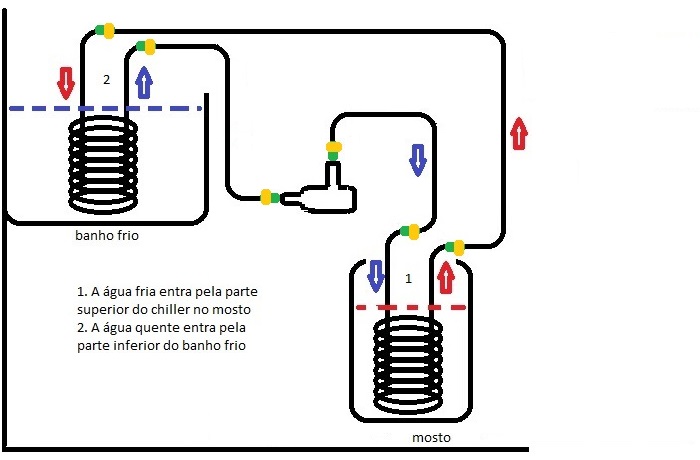 2

banho frio

1. A água fria entra pela parte superior do chiller no mosto
2. A água quente entra pela parte inferior do banho frio

1

mosto