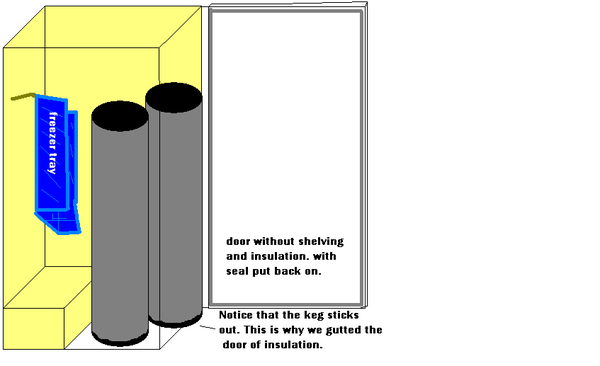 freezer tray

door without shelving and insulation. with seal put back on.

Notice that the keg sticks out. This is why we gutted the door of insulation.